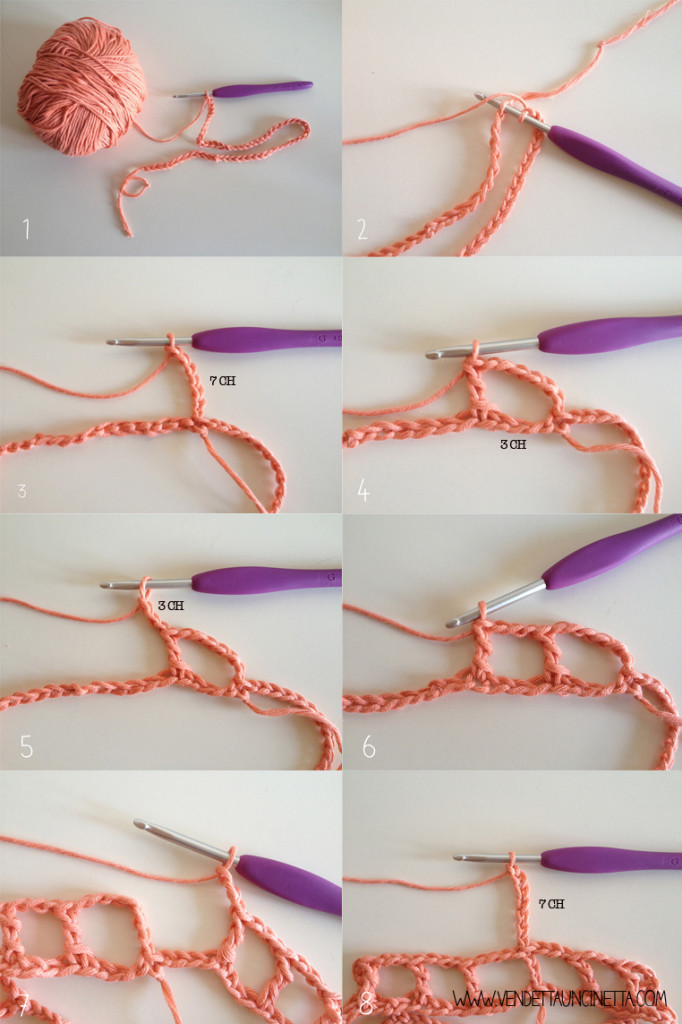 1

2

7 CH

3

3 CH

4

3 CH

5

6

7

7 CH

8

WWW.VENDETTAUNCINETTA.COM